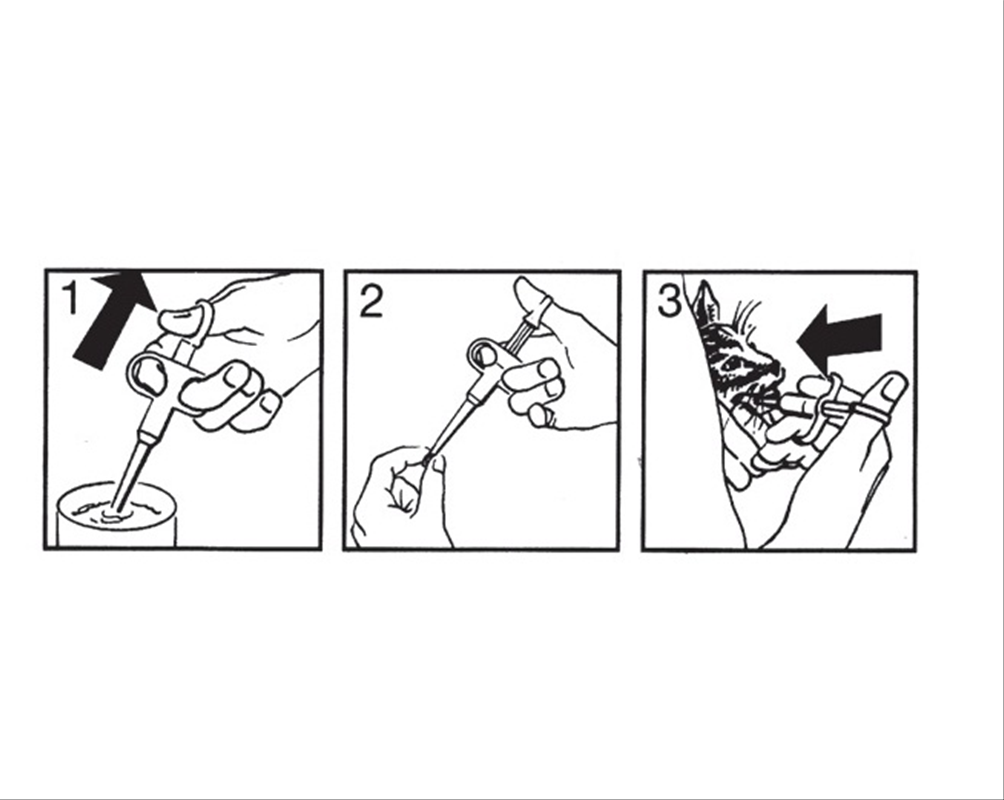 1

2

3